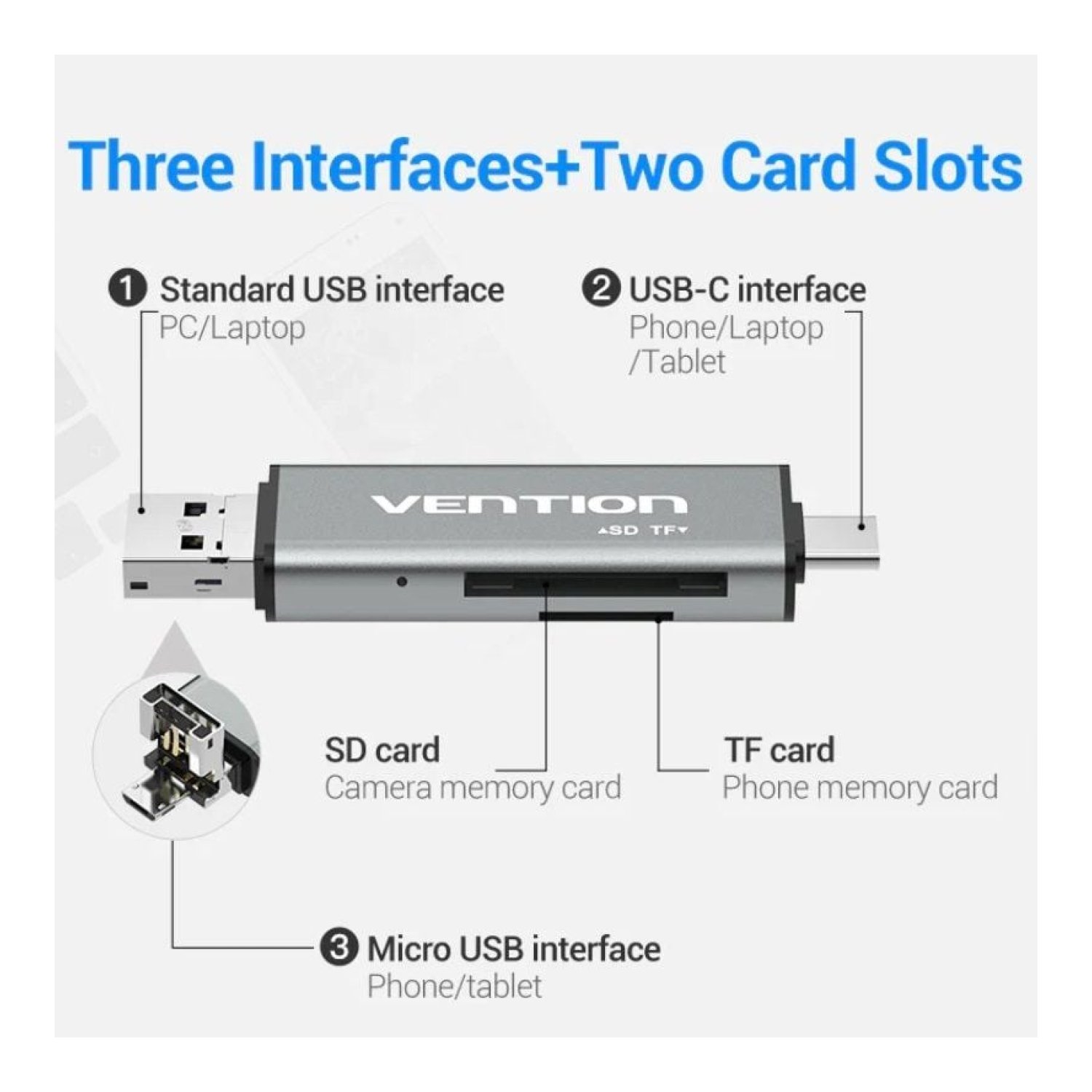 Three Interfaces+Two Card Slots

❶ Standard USB interface
PC/Laptop

❷ USB-C interface
Phone/Laptop
/Tablet

VENTION
▲SD TF▼

SD card
Camera memory card

TF card
Phone memory card

❸ Micro USB interface
Phone/tablet